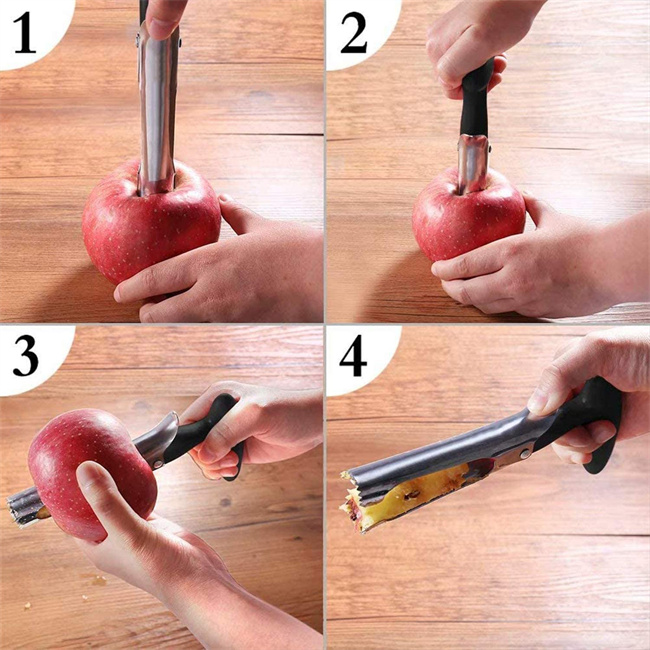 1

2

3

4