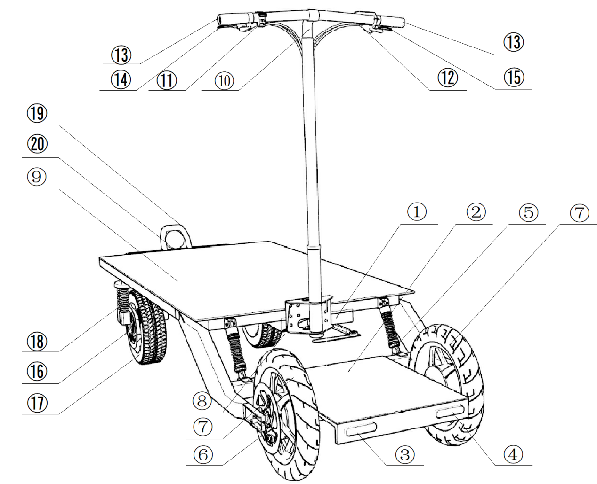 ⑬
⑭ ⑪ ⑩
⑬
⑫ ⑮
⑲
⑳
⑨
① ② ⑤ ⑦
⑱
⑯
⑰
⑧
⑦
⑥
③
④