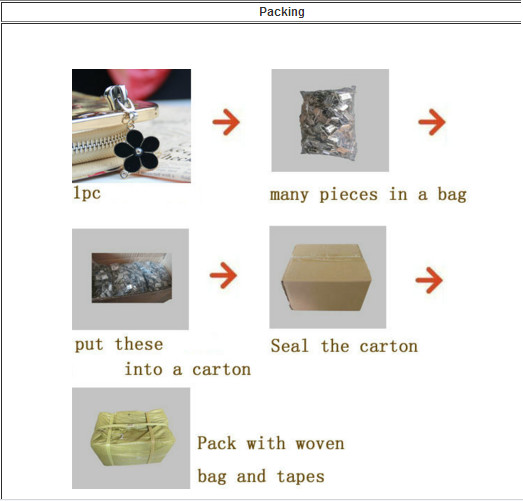 Packing

1pc

many pieces in a bag

put these into a carton

Seal the carton

Pack with woven bag and tapes