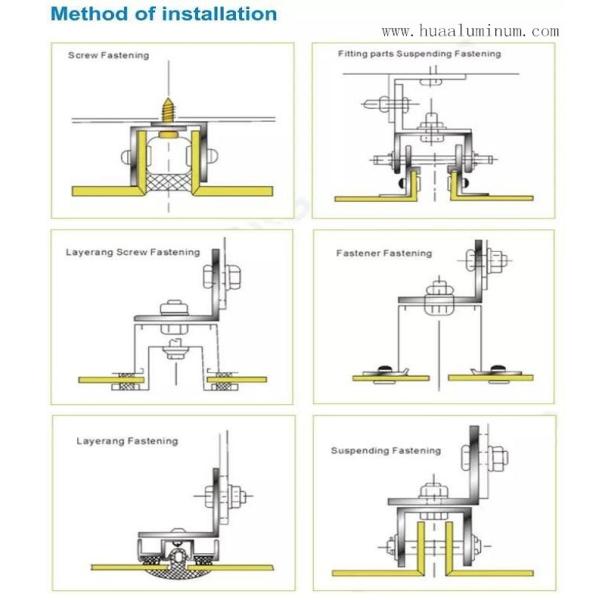 Method of installation

www.huaaluminum.com

Screw Fastening

Fitting parts Suspending Fastening

Layerang Screw Fastening

Fastener Fastening

Layerang Fastening

Suspending Fastening