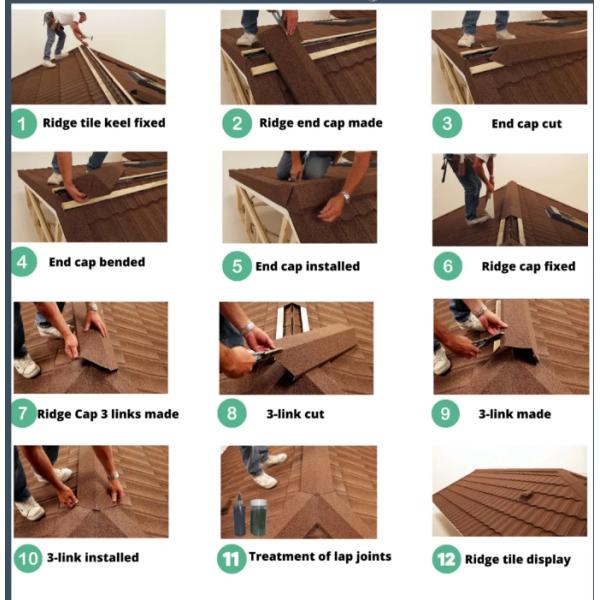 1 Ridge tile keel fixed

2 Ridge end cap made

3 End cap cut

4 End cap bended

5 End cap installed

6 Ridge cap fixed

7 Ridge Cap 3 links made

8 3-link cut

9 3-link made

10 3-link installed

11 Treatment of lap joints

12 Ridge tile display