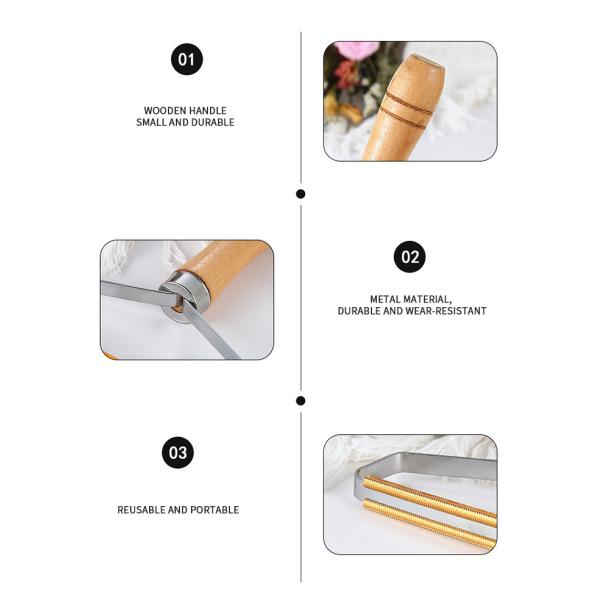 01

WOODEN HANDLE
SMALL AND DURABLE

02

METAL MATERIAL,
DURABLE AND WEAR-RESISTANT

03

REUSABLE AND PORTABLE