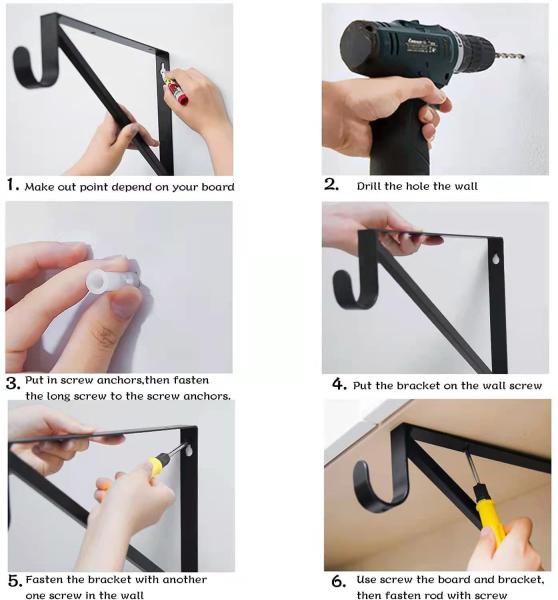 1. Make out point depend on your board

2. Drill the hole the wall

3. Put in screw anchors,then fasten the long screw to the screw anchors.

4. Put the bracket on the wall screw

5. Fasten the bracket with another one screw in the wall

6. Use screw the board and bracket, then fasten rod with screw