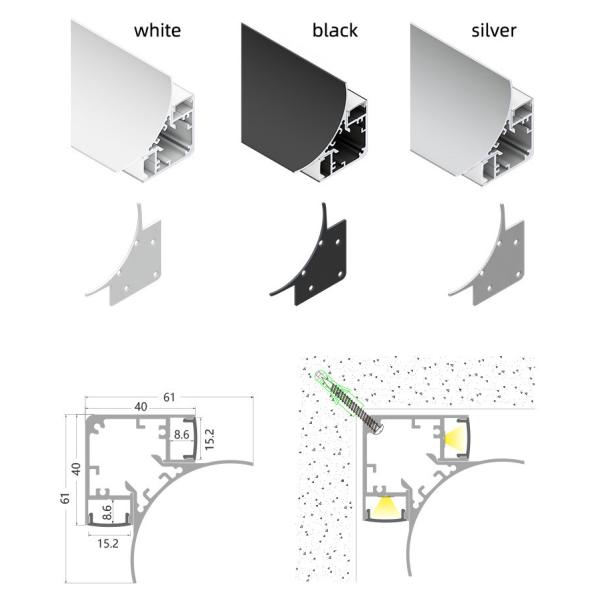 white

black

silver

61

40

8.6

15.2

40

61

8.6

15.2