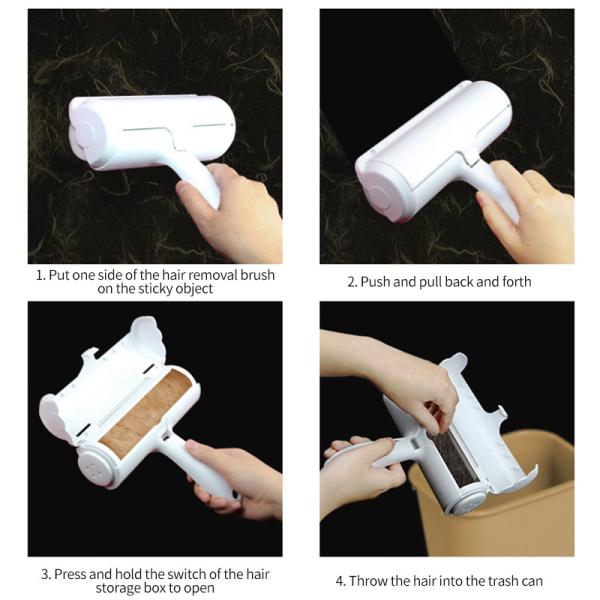 1. Put one side of the hair removal brush on the sticky object

2. Push and pull back and forth

3. Press and hold the switch of the hair storage box to open

4. Throw the hair into the trash can