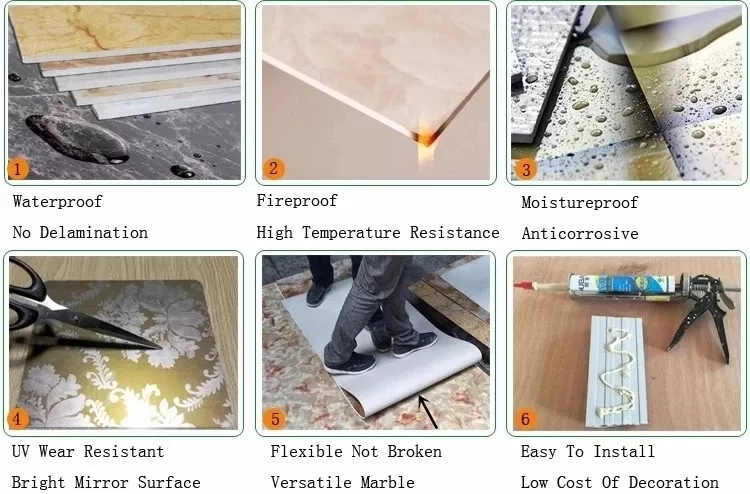 1
Waterproof
No Delamination

2
Fireproof
High Temperature Resistance

3
Moistureproof
Anticorrosive

4
UV Wear Resistant
Bright Mirror Surface

5
Flexible Not Broken
Versatile Marble

6
Easy To Install
Low Cost Of Decoration