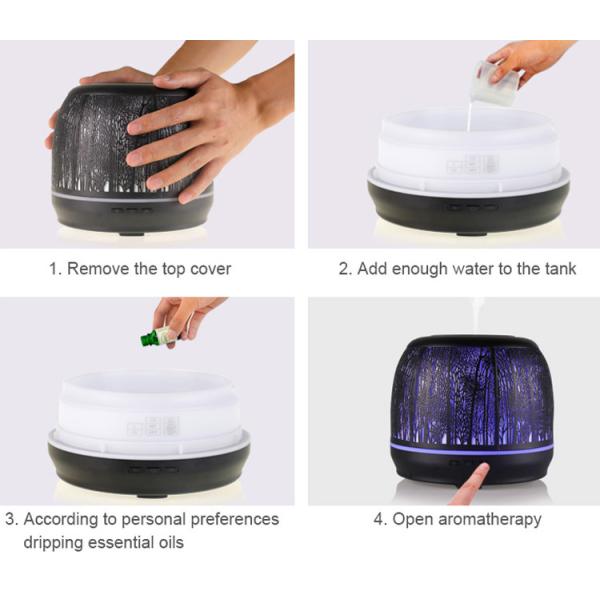 1. Remove the top cover

2. Add enough water to the tank

3. According to personal preferences dripping essential oils

4. Open aromatherapy