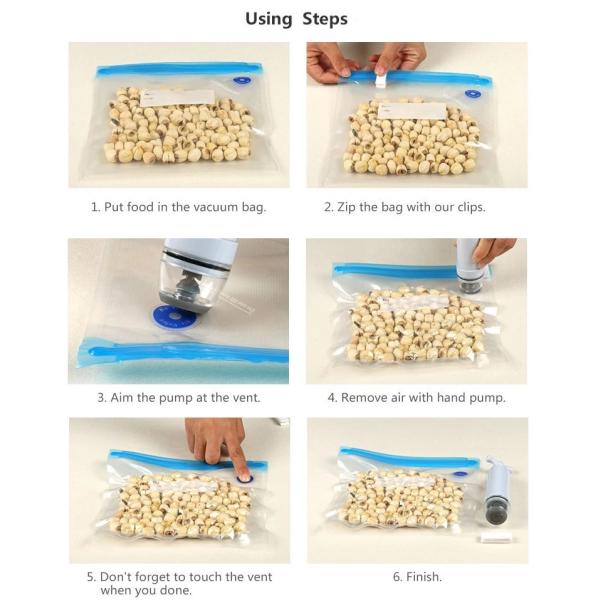 Using Steps

1. Put food in the vacuum bag.

2. Zip the bag with our clips.

3. Aim the pump at the vent.

4. Remove air with hand pump.

5. Don't forget to touch the vent when you done.

6. Finish.