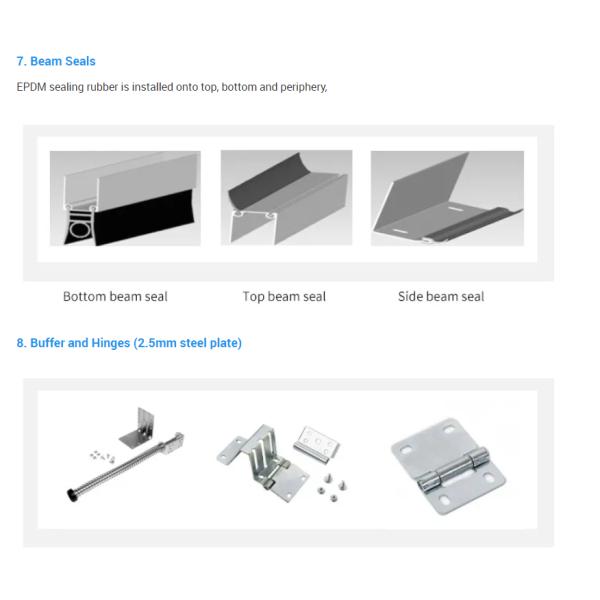 7. Beam Seals

EPDM sealing rubber is installed onto top, bottom and periphery,

Bottom beam seal

Top beam seal

Side beam seal

8. Buffer and Hinges (2.5mm steel plate)