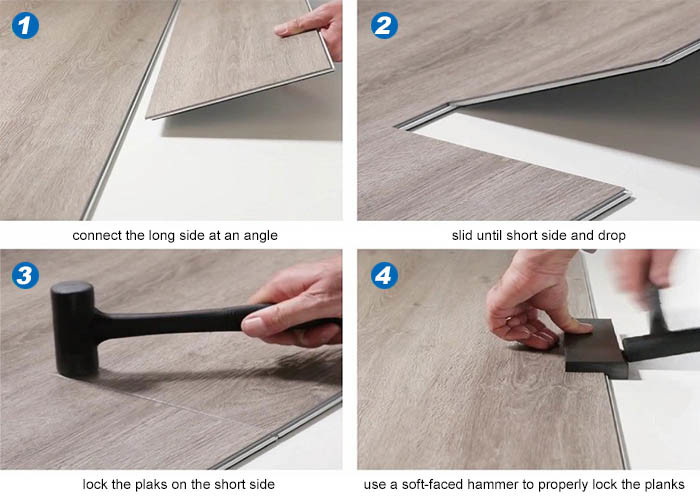 1

connect the long side at an angle

2

slid until short side and drop

3

lock the plaks on the short side

4

use a soft-faced hammer to properly lock the planks