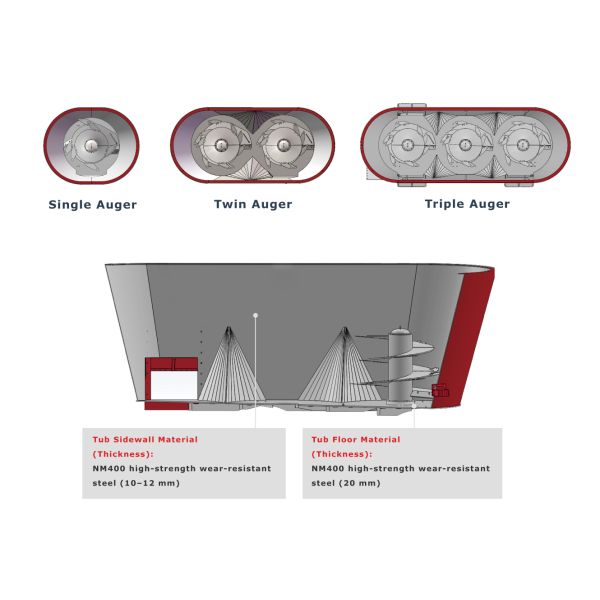 Single Auger

Twin Auger

Triple Auger

Tub Sidewall Material (Thickness):
NM400 high-strength wear-resistant steel (10–12 mm)

Tub Floor Material (Thickness):
NM400 high-strength wear-resistant steel (20 mm)