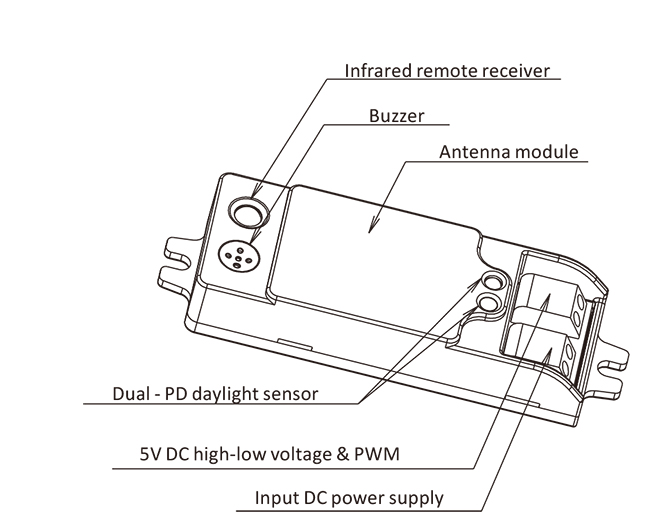 Infrared remote receiver

Buzzer

Antenna module

Dual - PD daylight sensor

5V DC high-low voltage & PWM

Input DC power supply