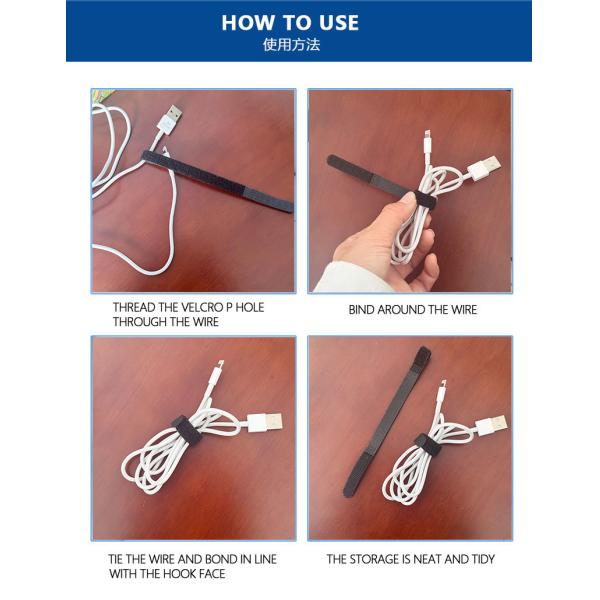 HOW TO USE
使用方法

THREAD THE VELCRO P HOLE THROUGH THE WIRE

BIND AROUND THE WIRE

TIE THE WIRE AND BOND IN LINE WITH THE HOOK FACE

THE STORAGE IS NEAT AND TIDY