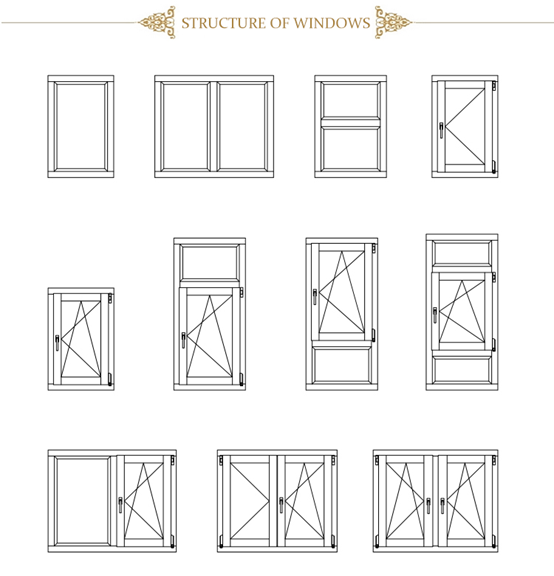 STRUCTURE OF WINDOWS