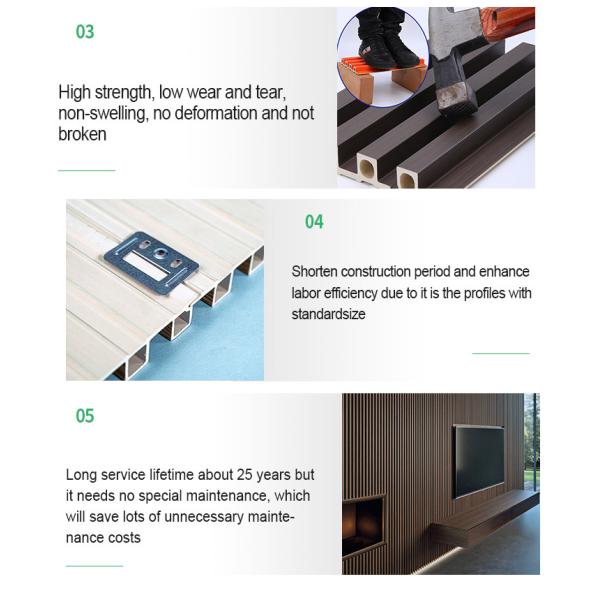 03

High strength, low wear and tear, non-swelling, no deformation and not broken

04

Shorten construction period and enhance labor efficiency due to it is the profiles with standardsize

05

Long service lifetime about 25 years but it needs no special maintenance, which will save lots of unnecessary maintenance costs