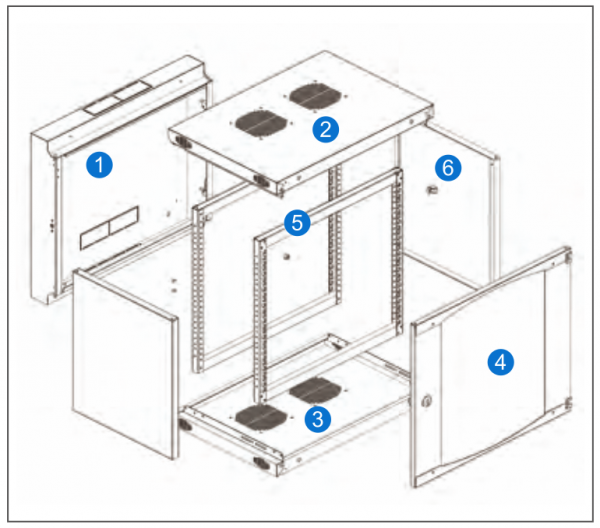 1
2
6
5
4
3