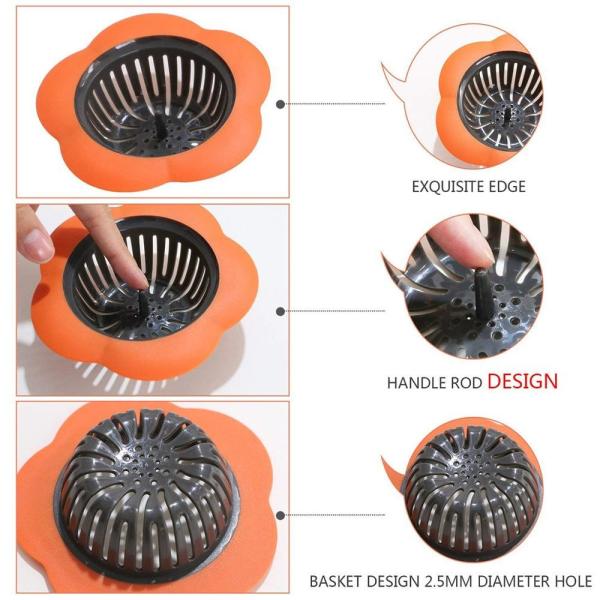 EXQUISITE EDGE

HANDLE ROD DESIGN

BASKET DESIGN 2.5MM DIAMETER HOLE