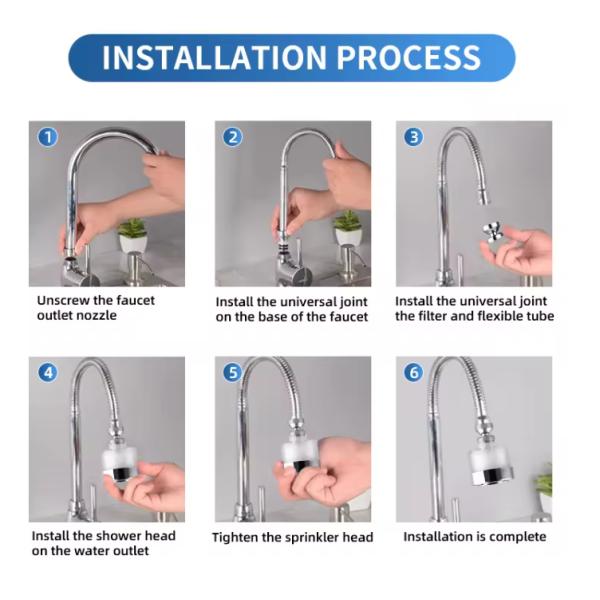 INSTALLATION PROCESS

1
Unscrew the faucet outlet nozzle

2
Install the universal joint on the base of the faucet

3
Install the universal joint the filter and flexible tube

4
Install the shower head on the water outlet

5
Tighten the sprinkler head

6
Installation is complete