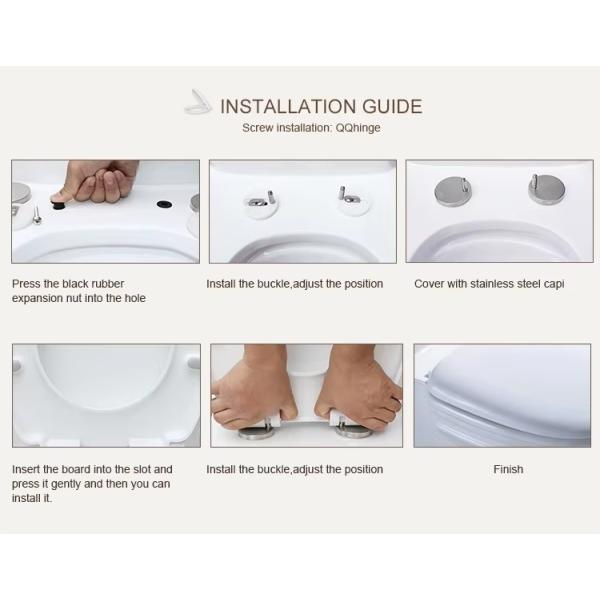 INSTALLATION GUIDE
Screw installation: QQhinge

Press the black rubber expansion nut into the hole

Install the buckle,adjust the position

Cover with stainless steel capi

Insert the board into the slot and press it gently and then you can install it.

Install the buckle,adjust the position

Finish