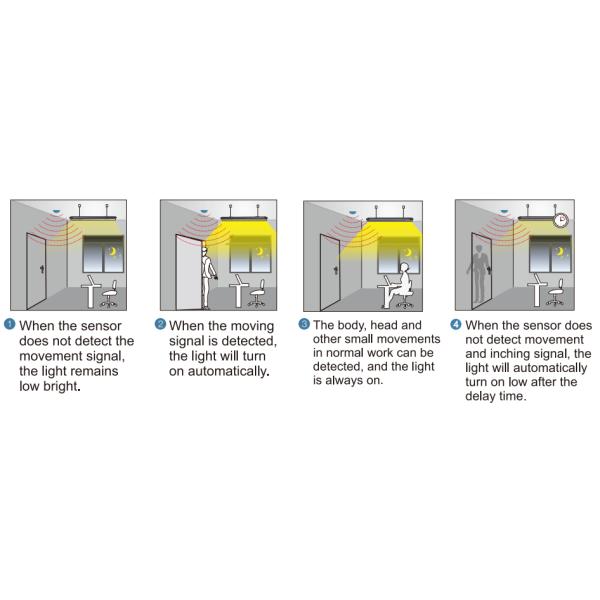 1 When the sensor does not detect the movement signal, the light remains low bright.

2 When the moving signal is detected, the light will turn on automatically.

3 The body, head and other small movements in normal work can be detected, and the light is always on.

4 When the sensor does not detect movement and inching signal, the light will automatically turn on low after the delay time.