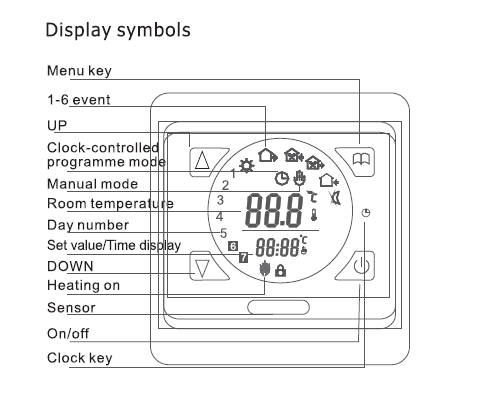 Display symbols

Menu key
1-6 event
UP
Clock-controlled programme mode
Manual mode
Room temperature
Day number
Set value/Time display
DOWN
Heating on
Sensor
On/off
Clock key

1
2
3
4
5
6
7
88.8
88:88
℃