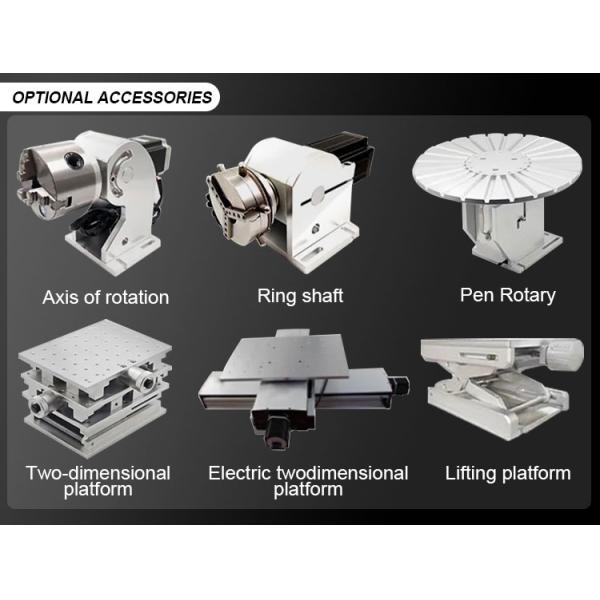 OPTIONAL ACCESSORIES

Axis of rotation

Ring shaft

Pen Rotary

Two-dimensional platform

Electric twodimensional platform

Lifting platform