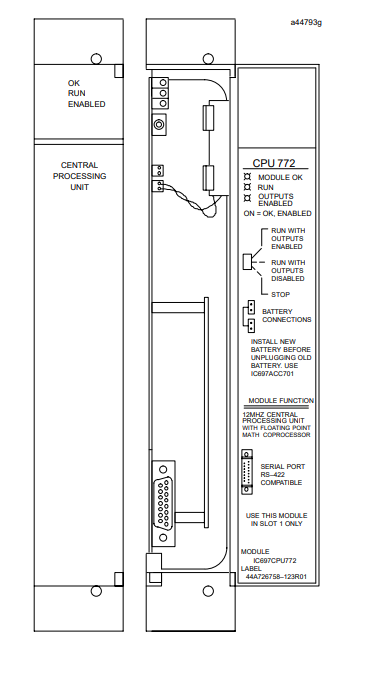 a44793g

OK
RUN
ENABLED

CENTRAL
PROCESSING
UNIT

CPU 772
MODULE OK
RUN
OUTPUTS ENABLED
ON = OK, ENABLED

RUN WITH OUTPUTS ENABLED
RUN WITH OUTPUTS DISABLED
STOP

BATTERY CONNECTIONS

INSTALL NEW BATTERY BEFORE UNPLUGGING OLD BATTERY. USE IC697ACC701

MODULE FUNCTION
12MHZ CENTRAL PROCESSING UNIT WITH FLOATING POINT MATH COPROCESSOR

SERIAL PORT
RS–422
COMPATIBLE

USE THIS MODULE IN SLOT 1 ONLY

MODULE
IC697CPU772
LABEL
44A726758–123R01