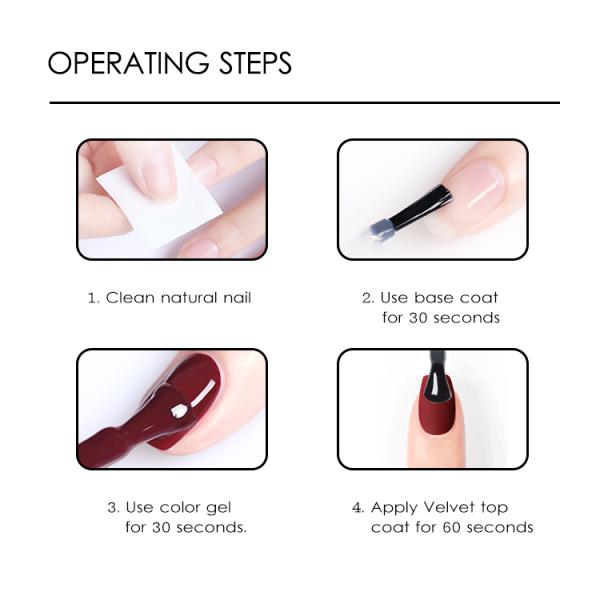 OPERATING STEPS

1. Clean natural nail

2. Use base coat for 30 seconds

3. Use color gel for 30 seconds.

4. Apply Velvet top coat for 60 seconds