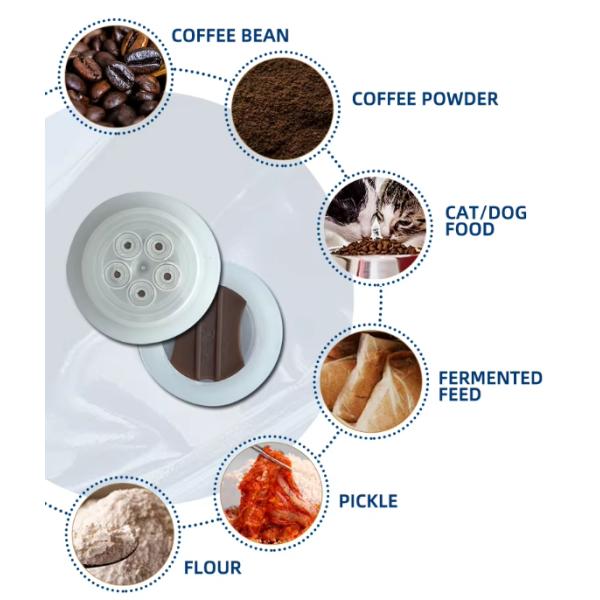 COFFEE BEAN

COFFEE POWDER

CAT/DOG FOOD

FERMENTED FEED

PICKLE

FLOUR