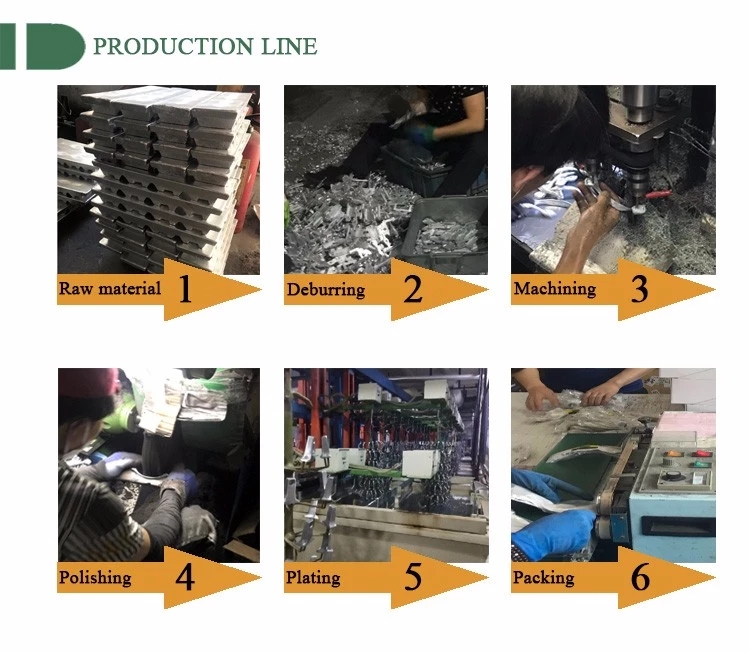 PRODUCTION LINE

Raw material 1

Deburring 2

Machining 3

Polishing 4

Plating 5

Packing 6