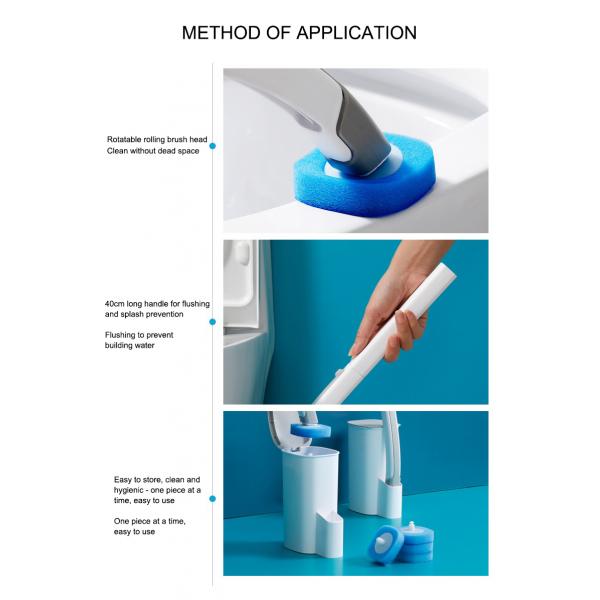 METHOD OF APPLICATION

Rotatable rolling brush head
Clean without dead space

40cm long handle for flushing and splash prevention

Flushing to prevent building water

Easy to store, clean and hygienic - one piece at a time, easy to use

One piece at a time, easy to use