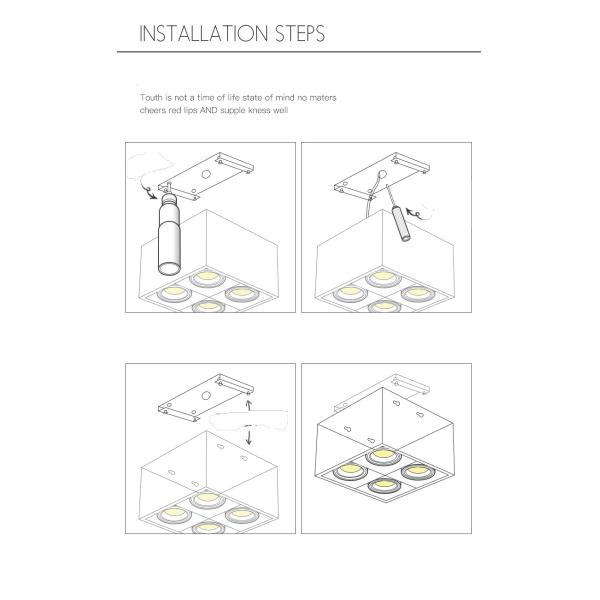 INSTALLATION STEPS

Touth is not a time of life state of mind no maters cheers red lips AND supple kness well