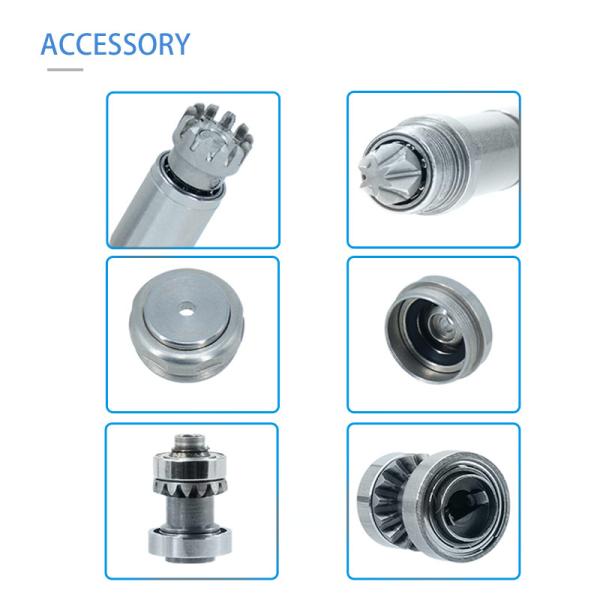 ACCESSORY