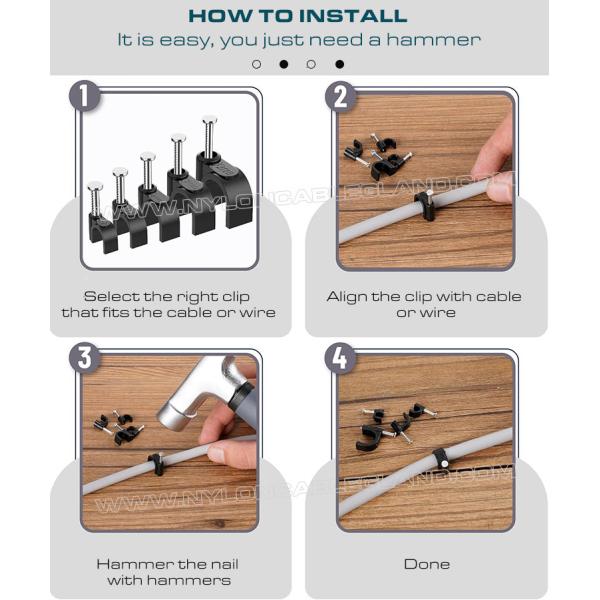 HOW TO INSTALL

It is easy, you just need a hammer

1

WWW.NYLONCABLEGLAND.COM

Select the right clip that fits the cable or wire

2

Align the clip with cable or wire

3

WWW.NYLONCABLEGLAND.COM

Hammer the nail with hammers

4

Done