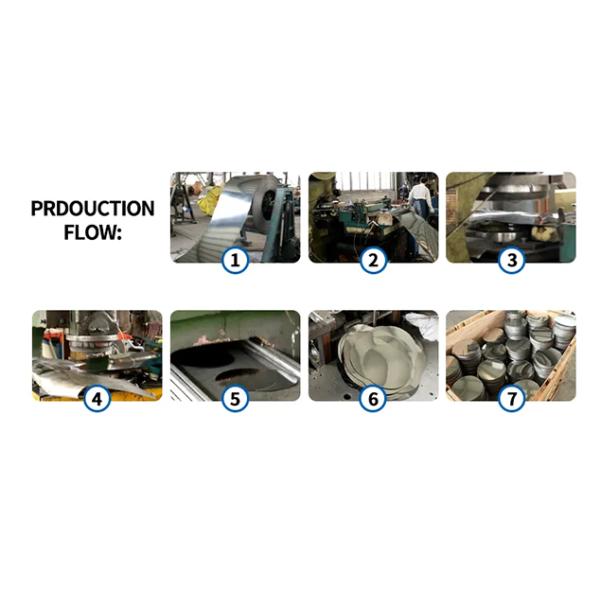 PRDOUCTION FLOW:

1

2

3

4

5

6

7