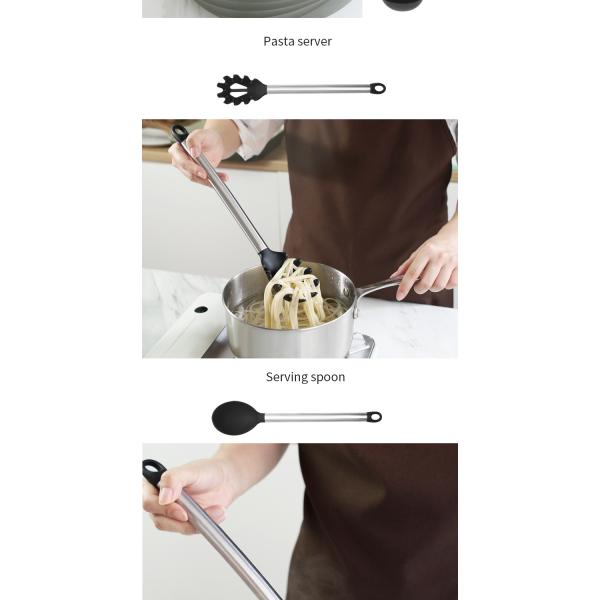 Pasta server

Serving spoon