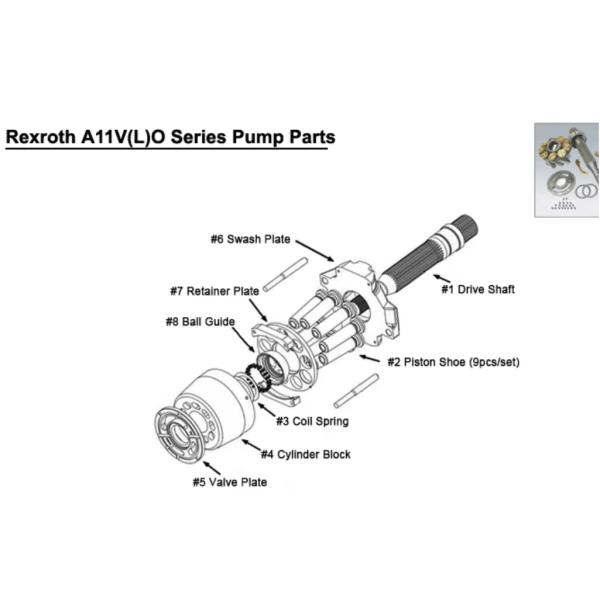 Rexroth A11V(L)O Series Pump Parts

#6 Swash Plate

#7 Retainer Plate

#8 Ball Guide

#1 Drive Shaft

#2 Piston Shoe (9pcs/set)

#3 Coil Spring

#4 Cylinder Block

#5 Valve Plate