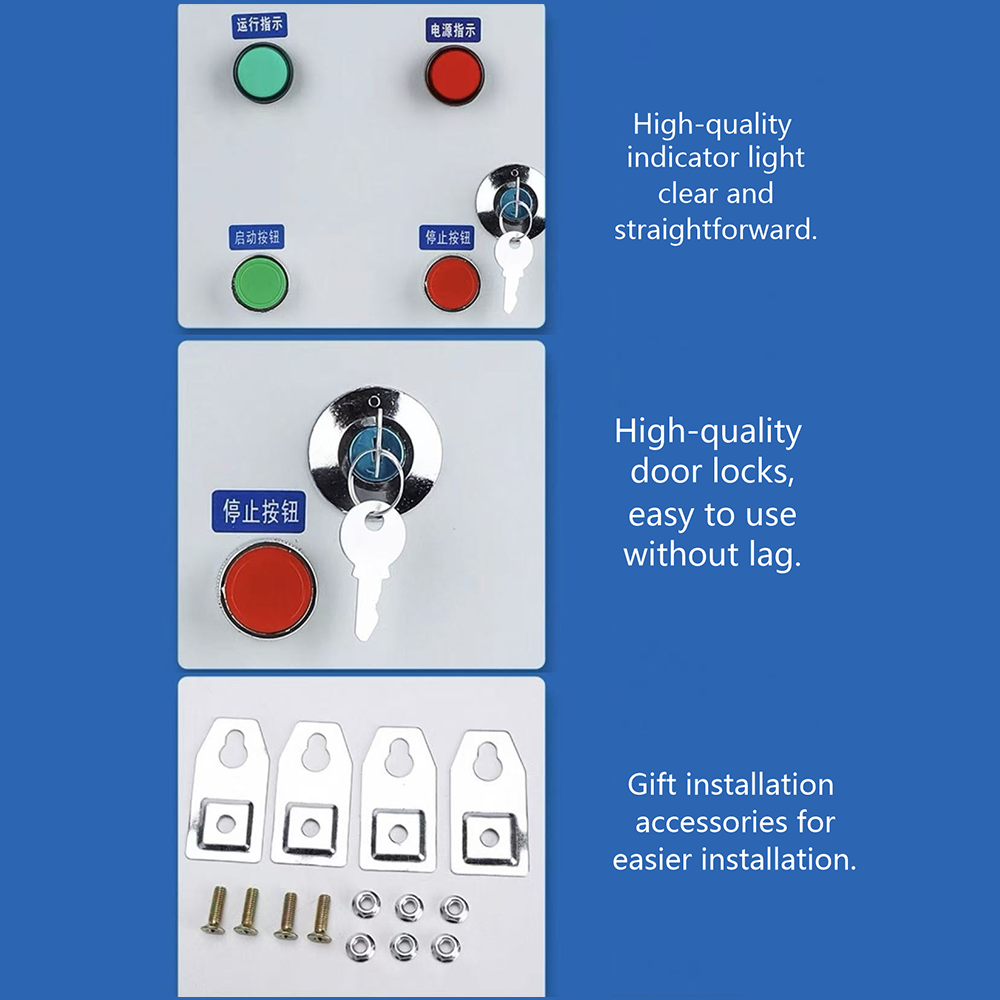 运行指示

电源指示

启动按钮

停止按钮

High-quality indicator light clear and straightforward.

停止按钮

High-quality door locks, easy to use without lag.

Gift installation accessories for easier installation.