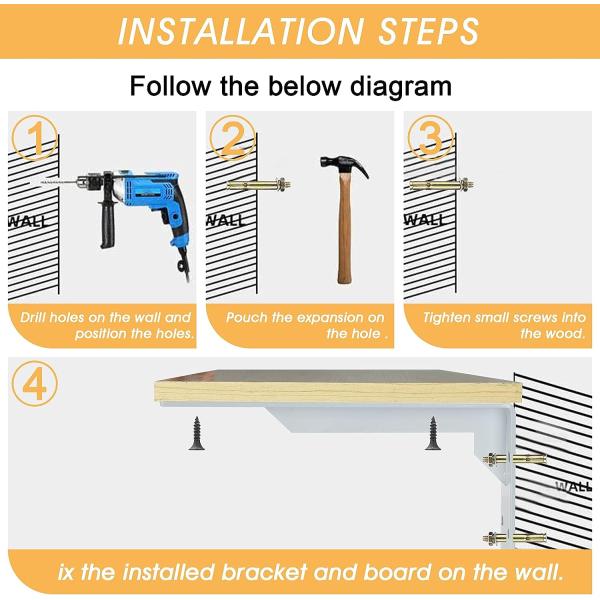 INSTALLATION STEPS

Follow the below diagram

1

WALL

Drill holes on the wall and position the holes.

2

WALL

Pouch the expansion on the hole .

3

WALL

Tighten small screws into the wood.

4

WALL

ix the installed bracket and board on the wall.