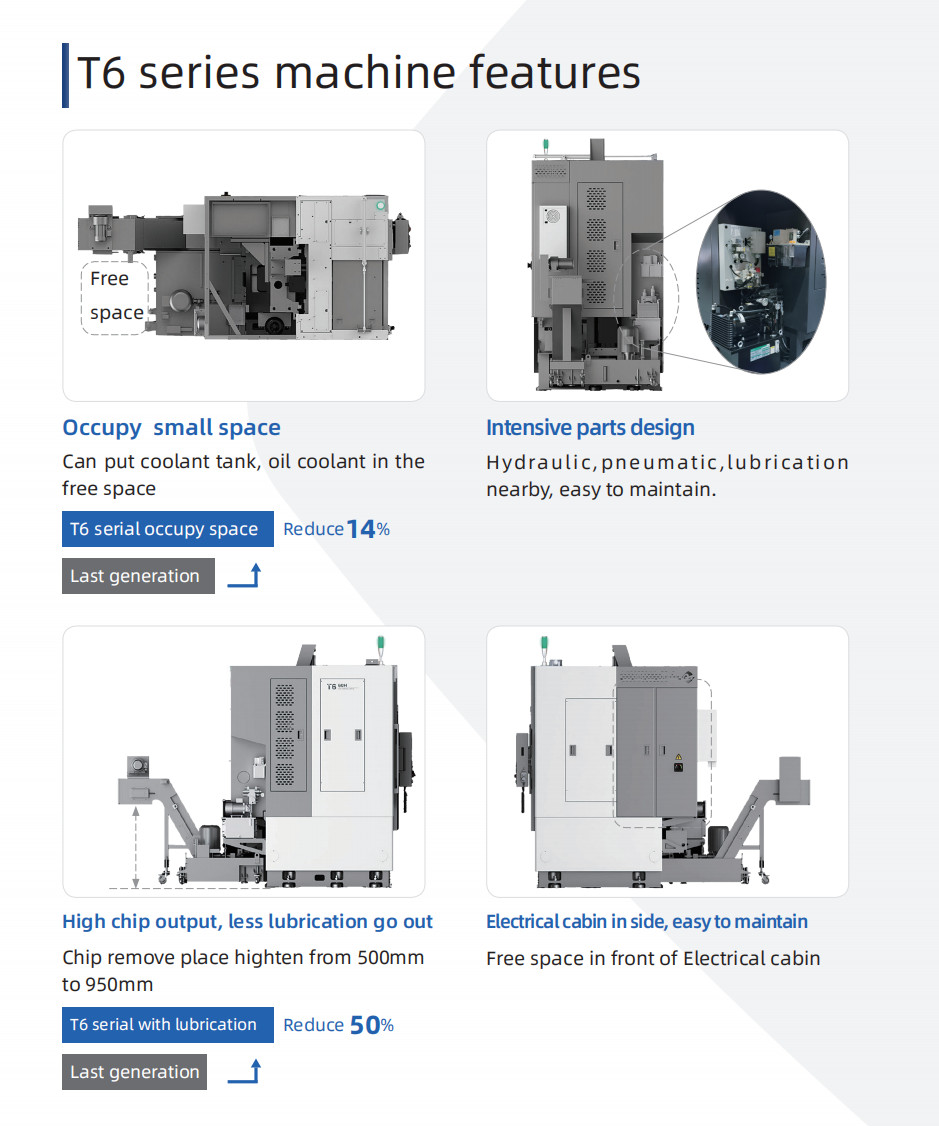 T6 series machine features

Free space

Occupy small space

Can put coolant tank, oil coolant in the free space

T6 serial occupy space Reduce 14%

Last generation

Intensive parts design

Hydraulic, pneumatic, lubrication nearby, easy to maintain.

T6

High chip output, less lubrication go out

Chip remove place highten from 500mm to 950mm

T6 serial with lubrication Reduce 50%

Last generation

Electrical cabin in side, easy to maintain

Free space in front of Electrical cabin