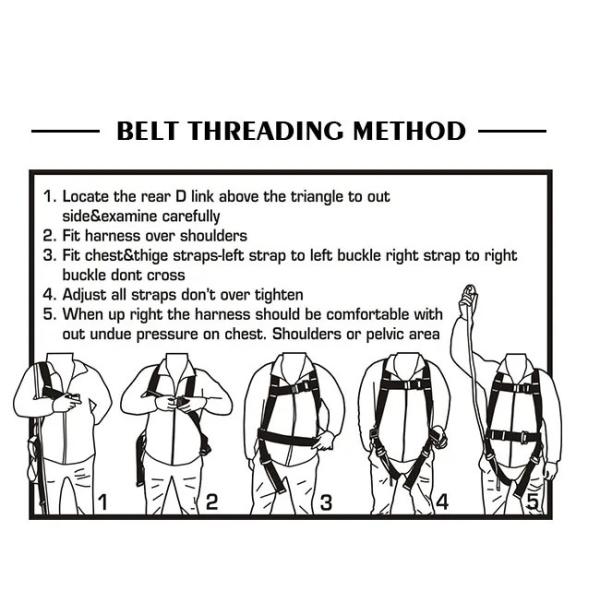 BELT THREADING METHOD

1. Locate the rear D link above the triangle to out side&examine carefully
2. Fit harness over shoulders
3. Fit chest&thige straps-left strap to left buckle right strap to right buckle dont cross
4. Adjust all straps don't over tighten
5. When up right the harness should be comfortable with out undue pressure on chest. Shoulders or pelvic area

1

2

3

4

5