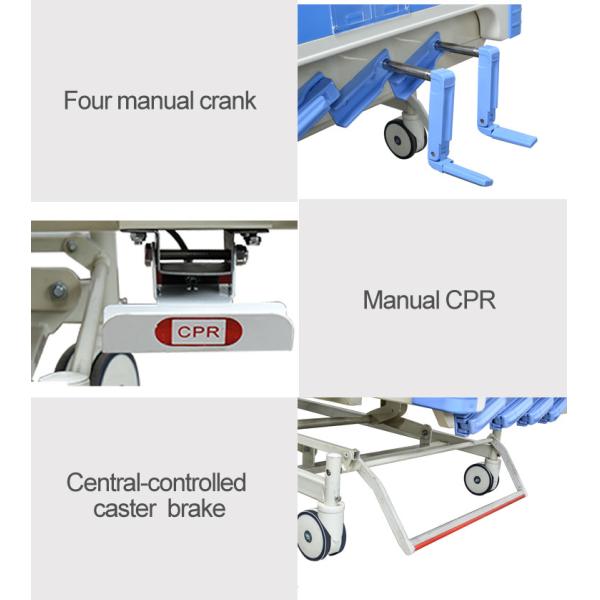 Four manual crank

CPR

Manual CPR

Central-controlled caster brake