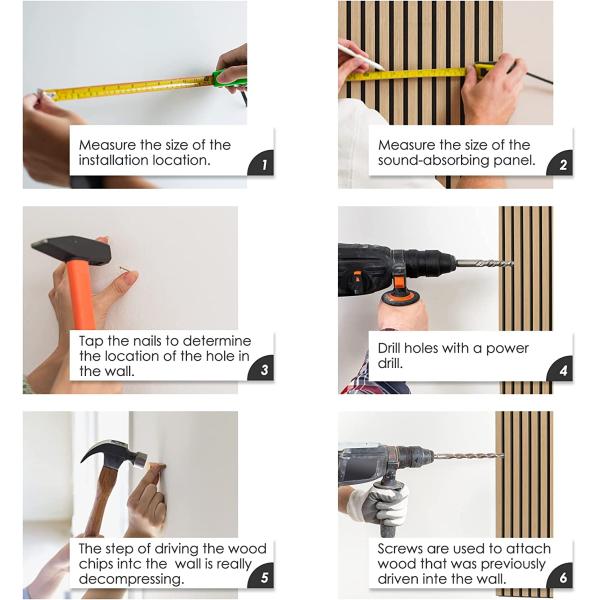 Measure the size of the installation location.

1

Measure the size of the sound-absorbing panel.

2

Tap the nails to determine the location of the hole in the wall.

3

Drill holes with a power drill.

4

The step of driving the wood chips intc the wall is really decompressing.

5

Screws are used to attach wood that was previously driven inte the wall.

6