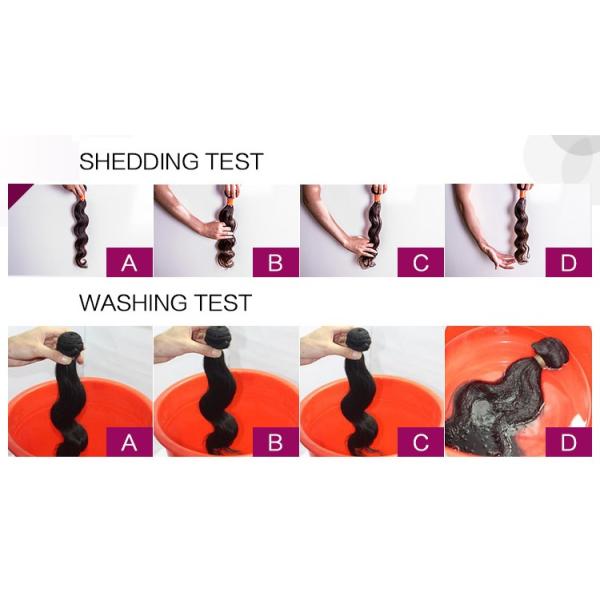 SHEDDING TEST

A

B

C

D

WASHING TEST

A

B

C

D