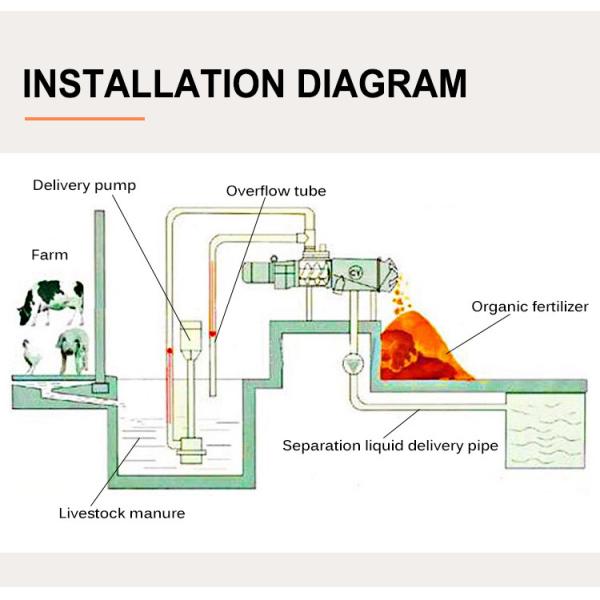 INSTALLATION DIAGRAM

Delivery pump

Overflow tube

Farm

Organic fertilizer

Separation liquid delivery pipe

Livestock manure