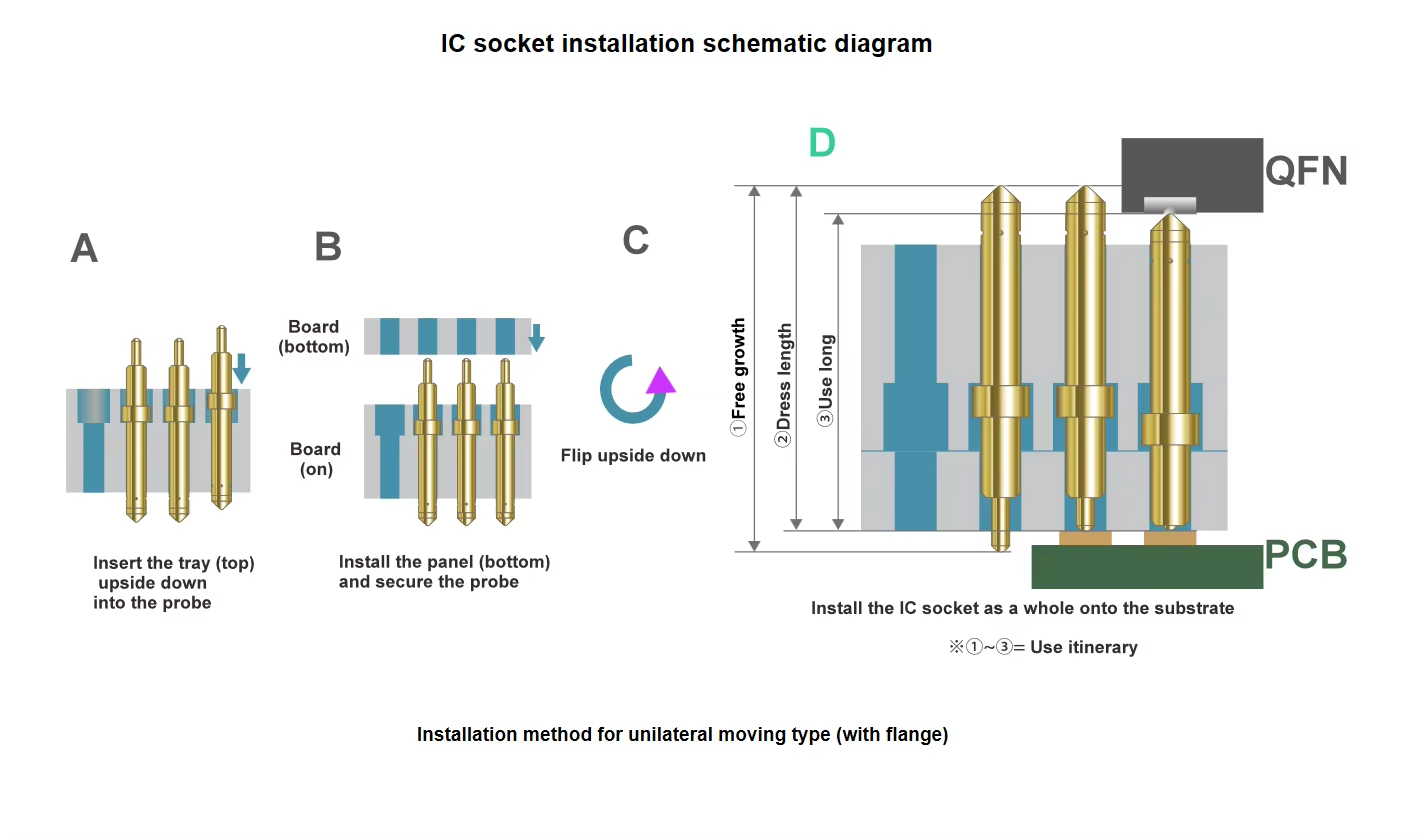 IC socket installation schematic diagram

A

Insert the tray (top) upside down into the probe

B

Board (bottom)

Board (on)

Install the panel (bottom) and secure the probe

C

Flip upside down

D

QFN

①Free growth

②Dress length

③Use long

PCB

Install the IC socket as a whole onto the substrate

※①~③= Use itinerary

Installation method for unilateral moving type (with flange)