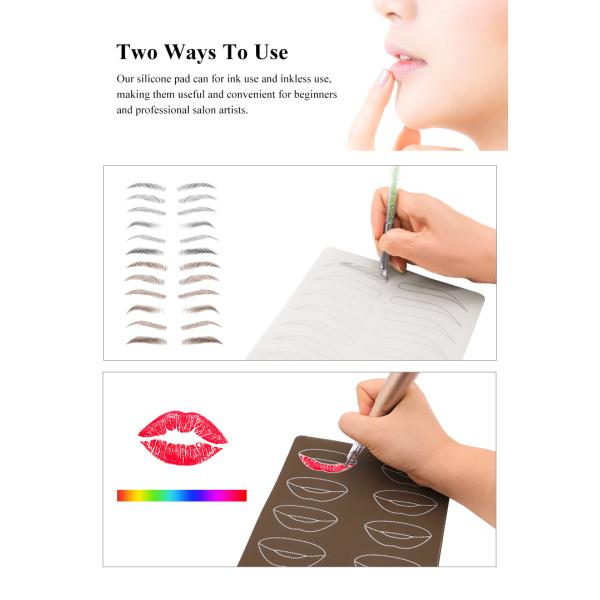 Two Ways To Use

Our silicone pad can for ink use and inkless use, making them useful and convenient for beginners and professional salon artists.