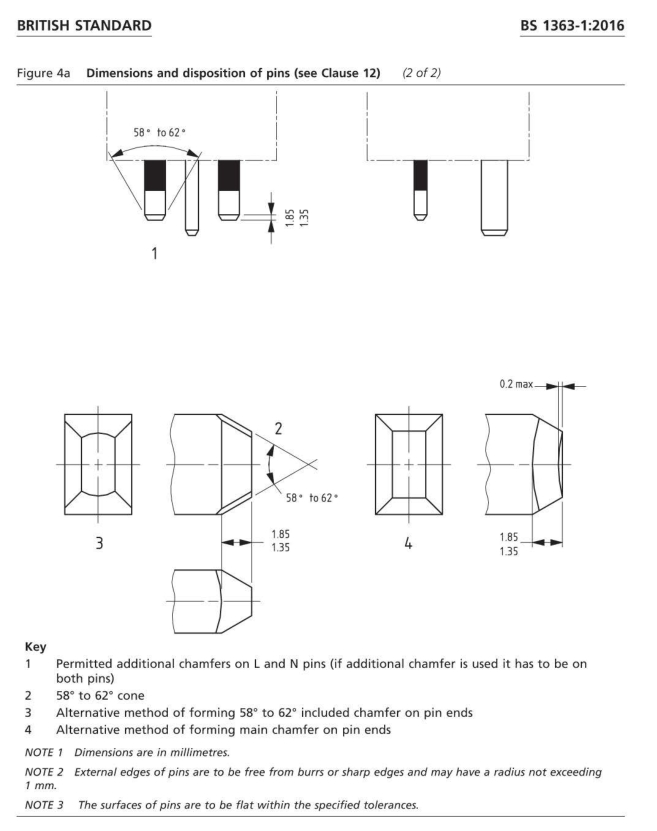 BRITISH STANDARD

BS 1363-1:2016

Figure 4a Dimensions and disposition of pins (see Clause 12) (2 of 2)

58° to 62°

1.85
1.35

1

0.2 max

2

58° to 62°

3

1.85
1.35

4

1.85
1.35

Key

1 Permitted additional chamfers on L and N pins (if additional chamfer is used it has to be on both pins)

2 58° to 62° cone

3 Alternative method of forming 58° to 62° included chamfer on pin ends

4 Alternative method of forming main chamfer on pin ends

NOTE 1 Dimensions are in millimetres.

NOTE 2 External edges of pins are to be free from burrs or sharp edges and may have a radius not exceeding 1 mm.

NOTE 3 The surfaces of pins are to be flat within the specified tolerances.