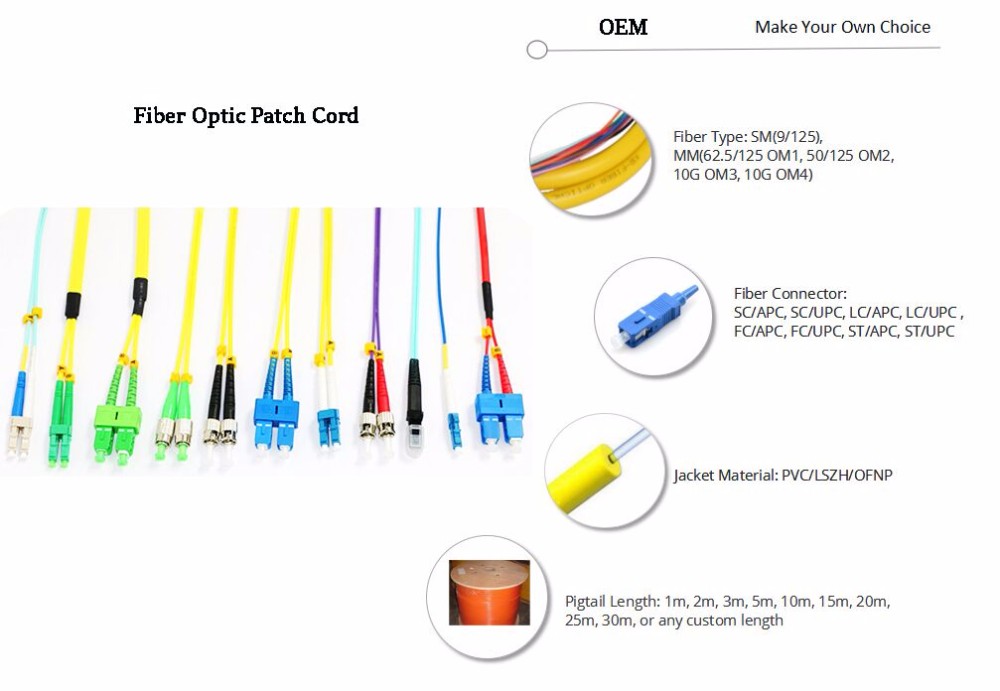 OEM

Make Your Own Choice

Fiber Optic Patch Cord

Fiber Type: SM(9/125), MM(62.5/125 OM1, 50/125 OM2, 10G OM3, 10G OM4)

Fiber Connector: SC/APC, SC/UPC, LC/APC, LC/UPC , FC/APC, FC/UPC, ST/APC, ST/UPC

Jacket Material: PVC/LSZH/OFNP

Pigtail Length: 1m, 2m, 3m, 5m, 10m, 15m, 20m, 25m, 30m, or any custom length