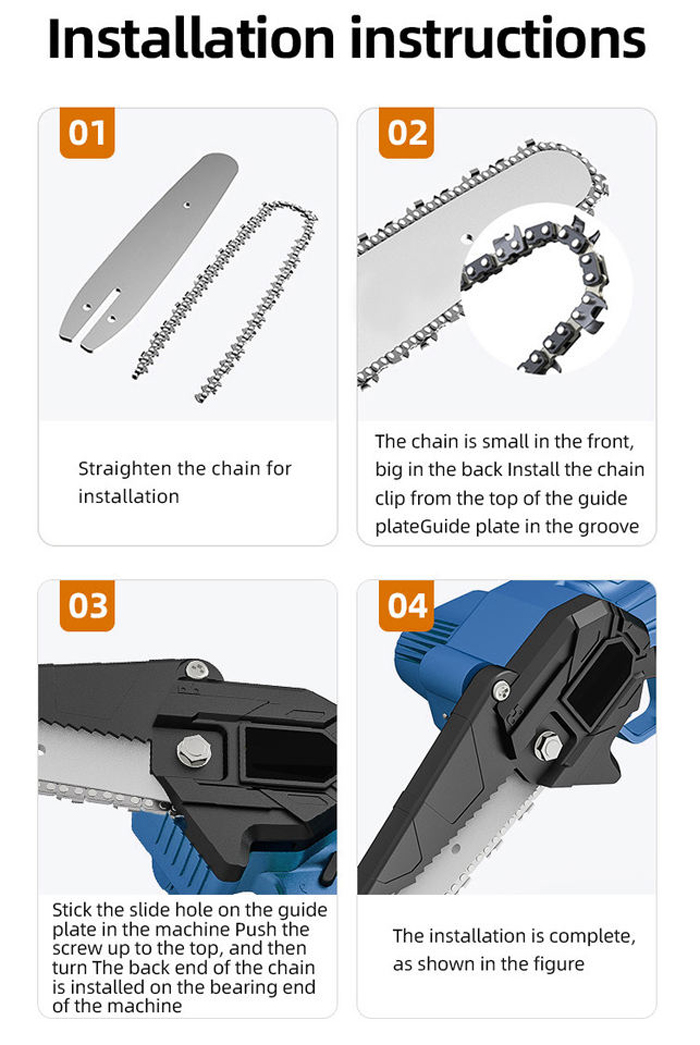 Installation instructions

01

Straighten the chain for installation

02

The chain is small in the front, big in the back Install the chain clip from the top of the guide plateGuide plate in the groove

03

Stick the slide hole on the guide plate in the machine Push the screw up to the top, and then turn The back end of the chain is installed on the bearing end of the machine

04

The installation is complete, as shown in the figure